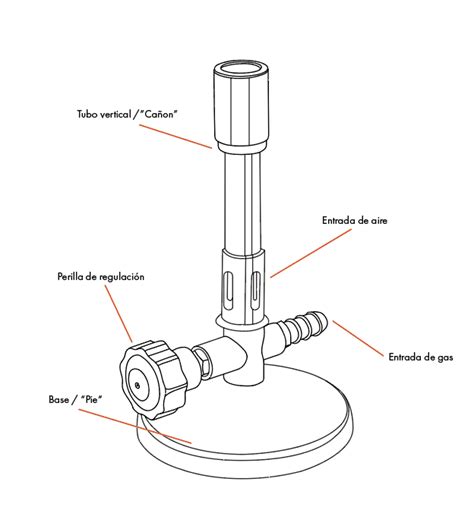 Tubo vertical /"Cañon"

Entrada de aire

Perilla de regulación

Entrada de gas

Base / "Pie"