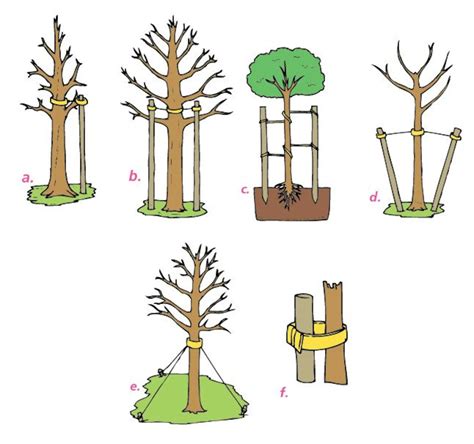 a.

b.

c.

d.

e.

f.