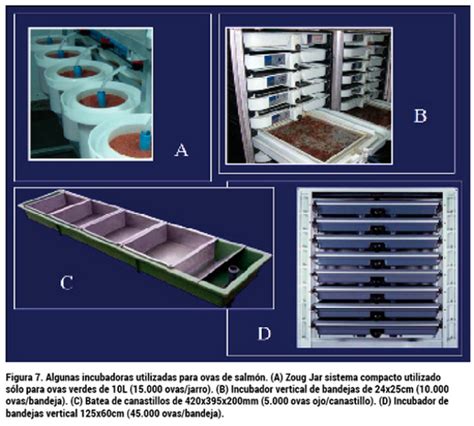 A

B

C

D

Figura 7. Algunas incubadoras utilizadas para ovas de salmón. (A) Zoug Jar sistema compacto utilizado sólo para ovas verdes de 10L (15.000 ovas/jarro). (B) Incubador vertical de bandejas de 24x25cm (10.000 ovas/bandeja). (C) Batea de canastillos de 420x395x200mm (5.000 ovas ojo/canastillo). (D) Incubador de bandejas vertical 125x60cm (45.000 ovas/bandeja).