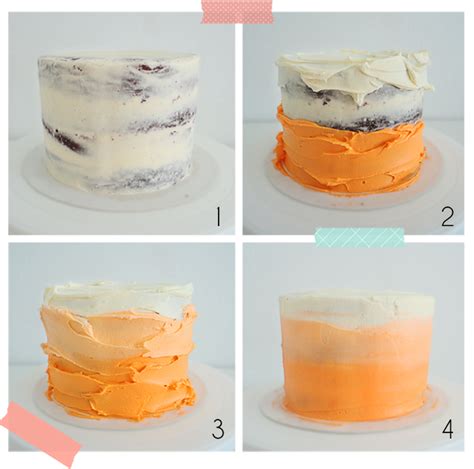 1
2
3
4