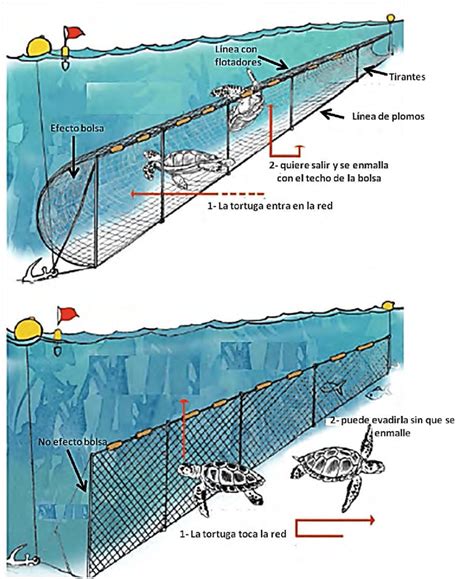 Línea con flotadores

Tirantes

Línea de plomos

Efecto bolsa

2- quiere salir y se enmalla con el techo de la bolsa

1- La tortuga entra en la red

2- puede evadirla sin que se enmalle

No efecto bolsa

1- La tortuga toca la red