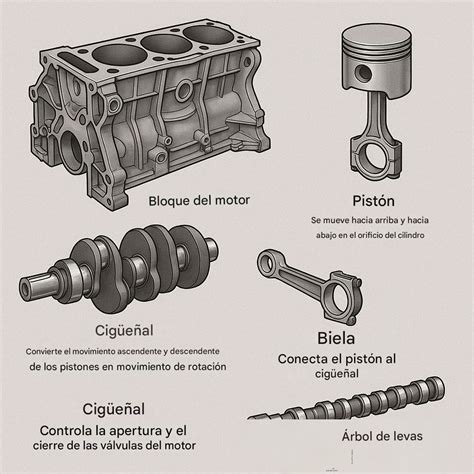 Bloque del motor

Pistón

Se mueve hacia arriba y hacia abajo en el orificio del cilindro

Cigüeñal

Convierte el movimiento ascendente y descendente de los pistones en movimiento de rotación

Biela

Conecta el pistón al cigüeñal

Cigüeñal

Controla la apertura y el cierre de las válvulas del motor

Árbol de levas