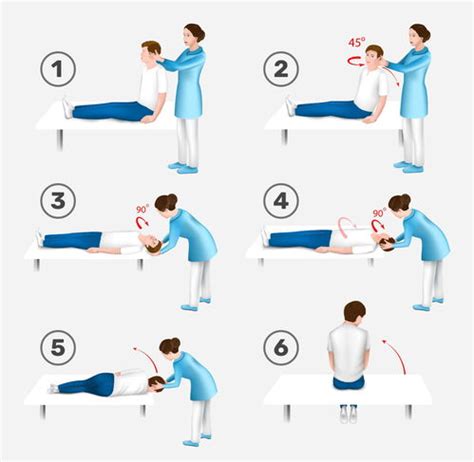 1

2

45°

3

90°

4

90°

5

6